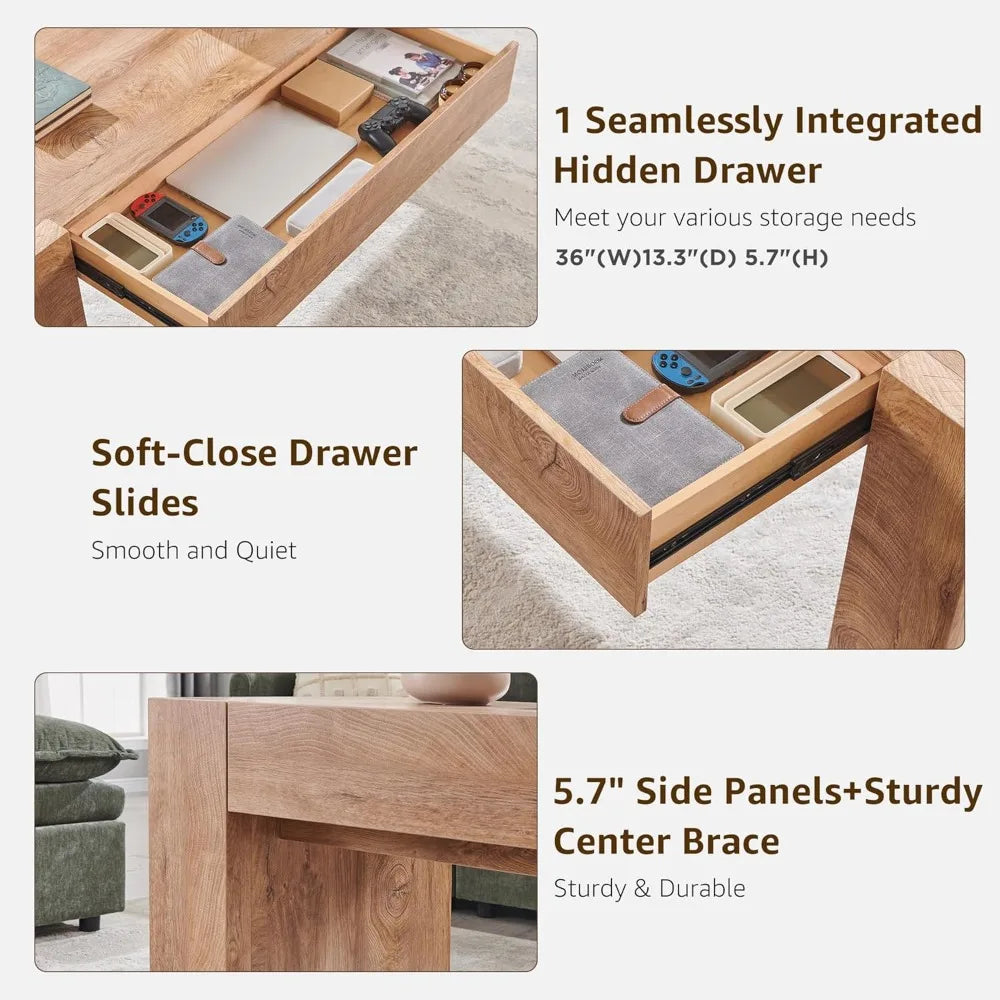 1 Seamlessly Integrated Hidden Drawer

Meet your various storage needs

36"(W)13.3"(D) 5.7"(H)

Soft-Close Drawer Slides

Smooth and Quiet

5.7" Side Panels+Sturdy Center Brace

Sturdy & Durable